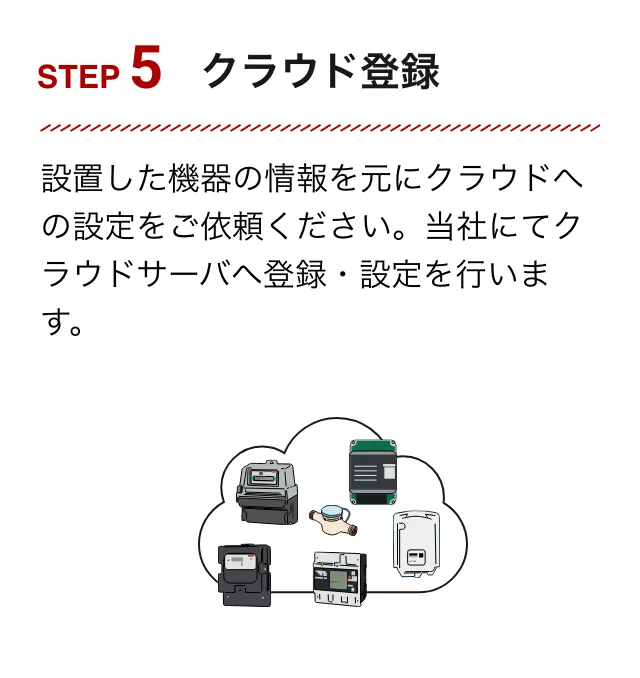 STEP 5 クラウド登録

設置した機器の情報を元にクラウドへの設定をご依頼ください。当社にてクラウドサーバへ登録・設定を行います。